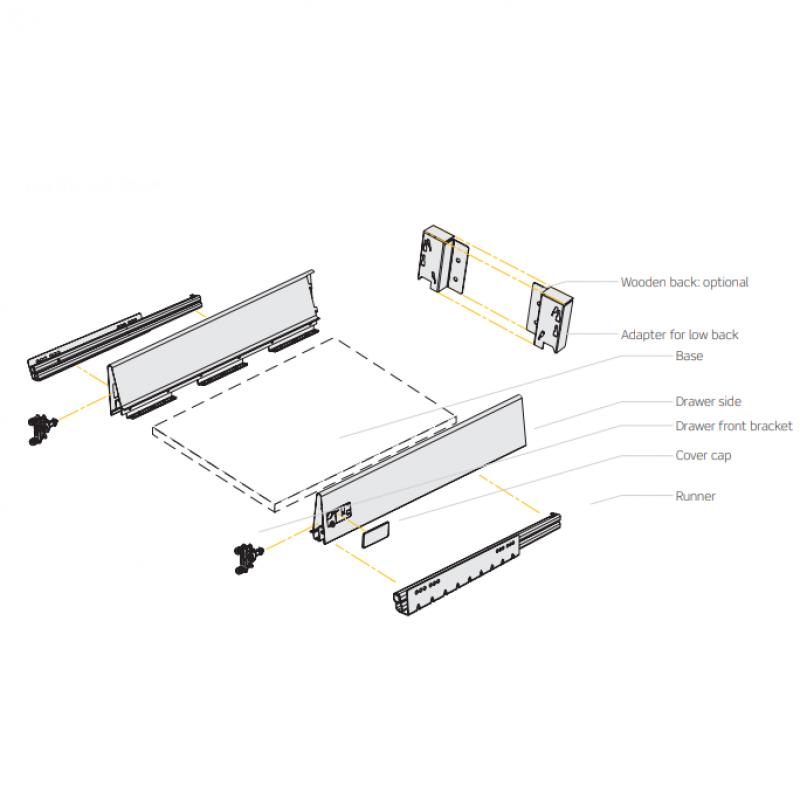 Wooden back: optional
Adapter for low back
Base
Drawer side
Drawer front bracket
Cover cap
Runner