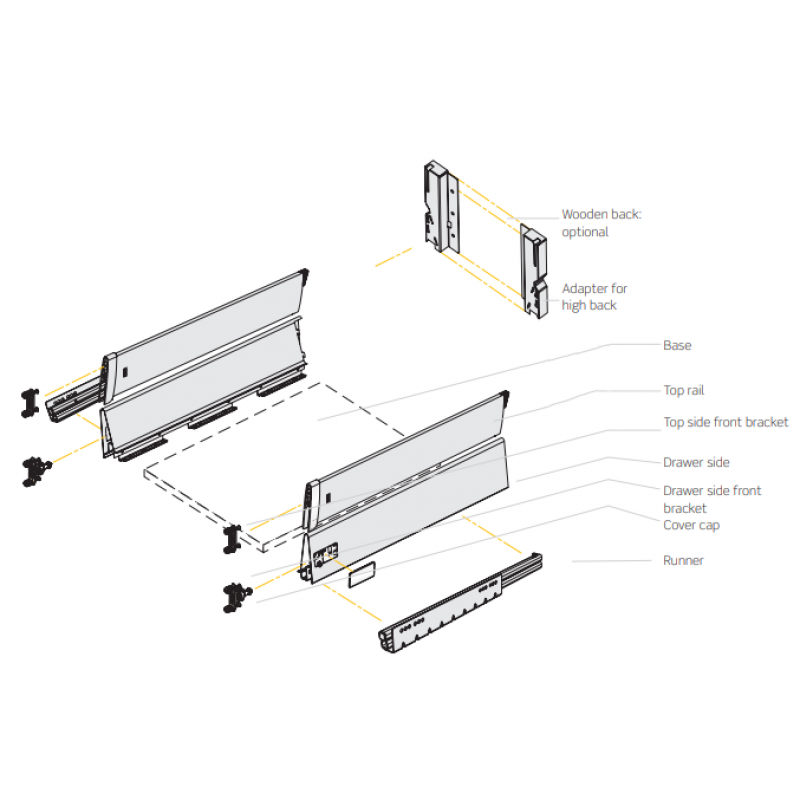 Wooden back: optional

Adapter for high back

Base

Top rail

Top side front bracket

Drawer side

Drawer side front bracket

Cover cap

Runner